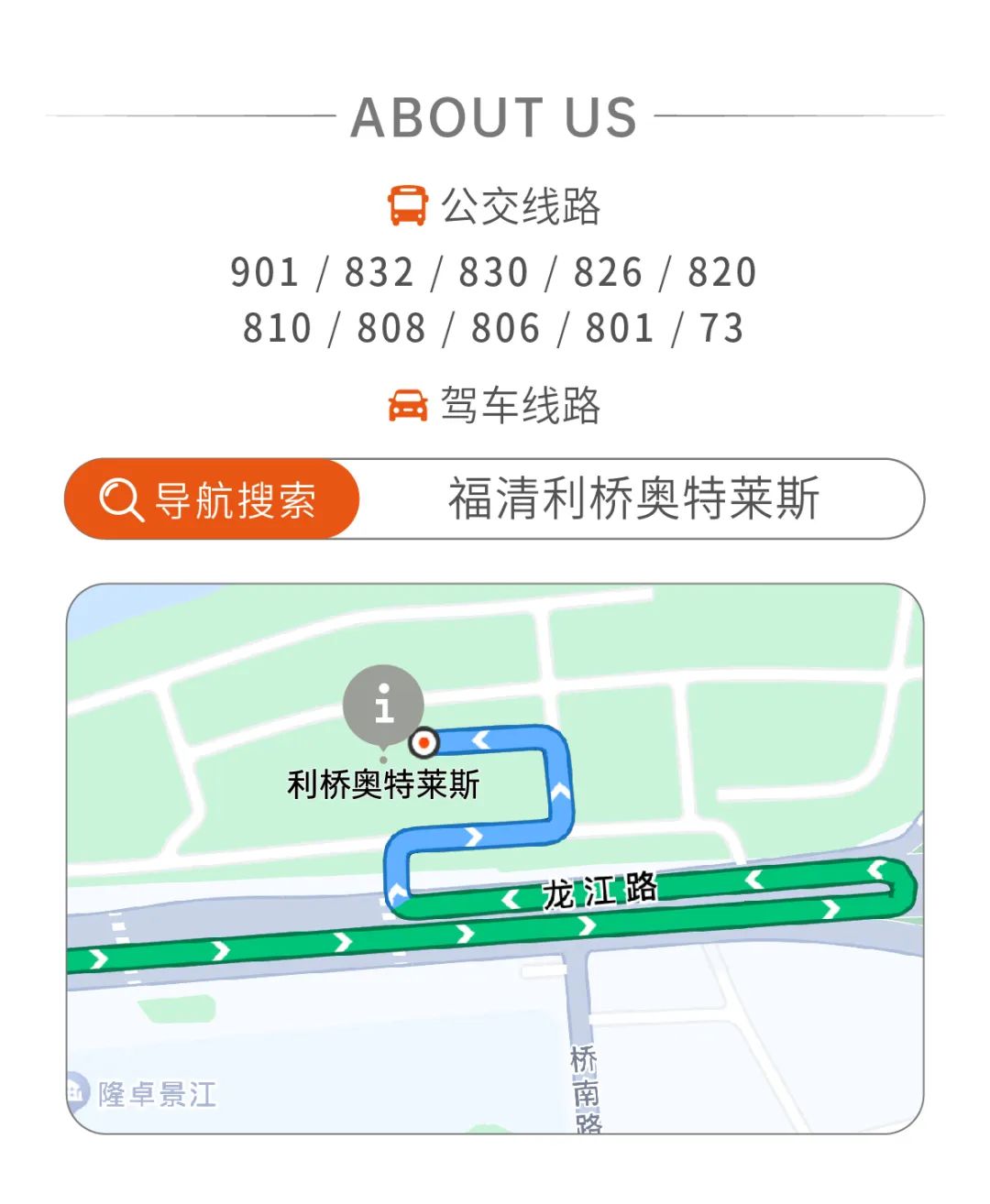 ABOUT US

公交线路

901 / 832 / 830 / 826 / 820
810 / 808 / 806 / 801 / 73

驾车线路

导航搜索

福清利桥奥特莱斯

利桥奥特莱斯

龙江路

隆卓景江

桥南路