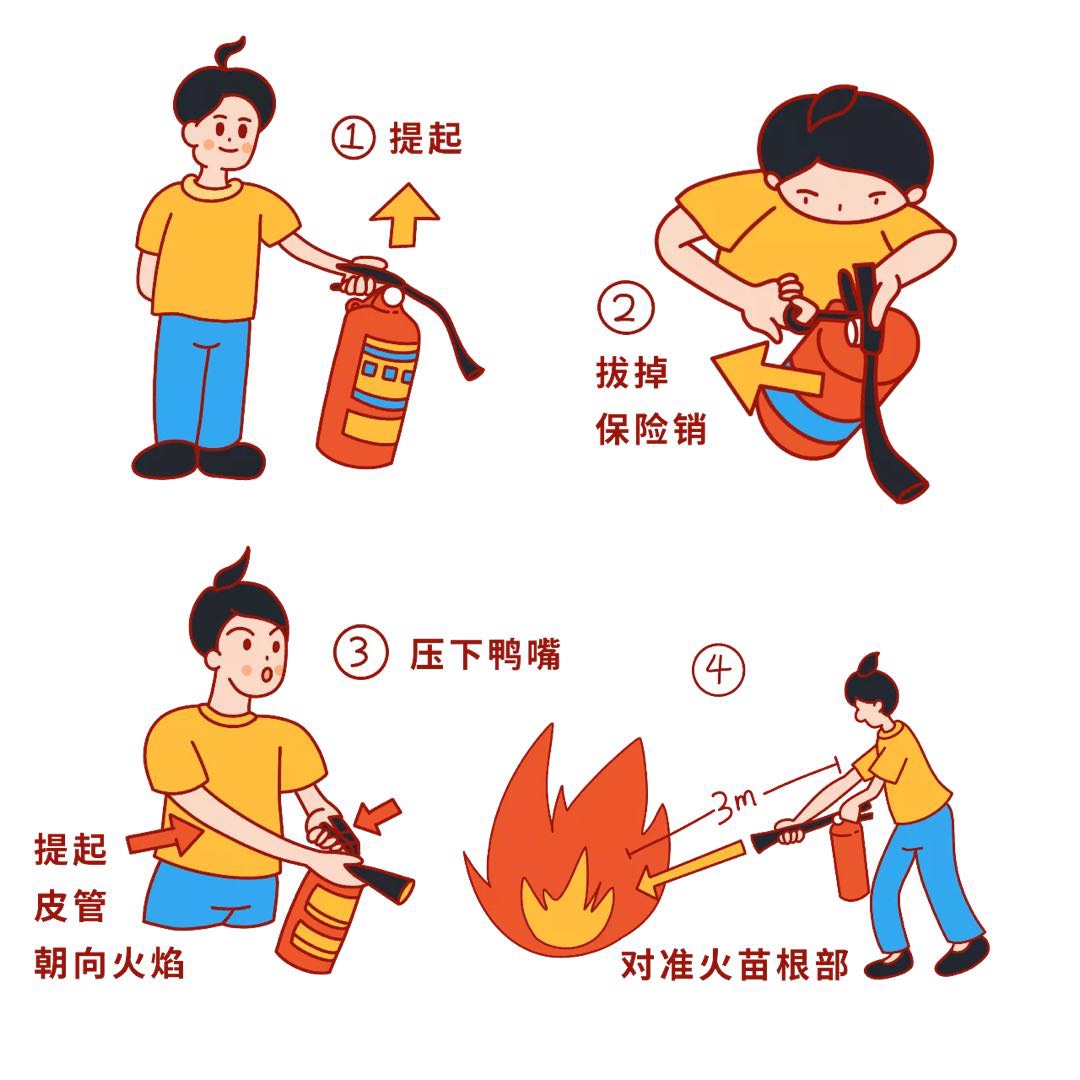 ① 提起

② 拔掉 保险销

③ 压下鸭嘴

提起 皮管 朝向火焰

④

3m

对准火苗根部